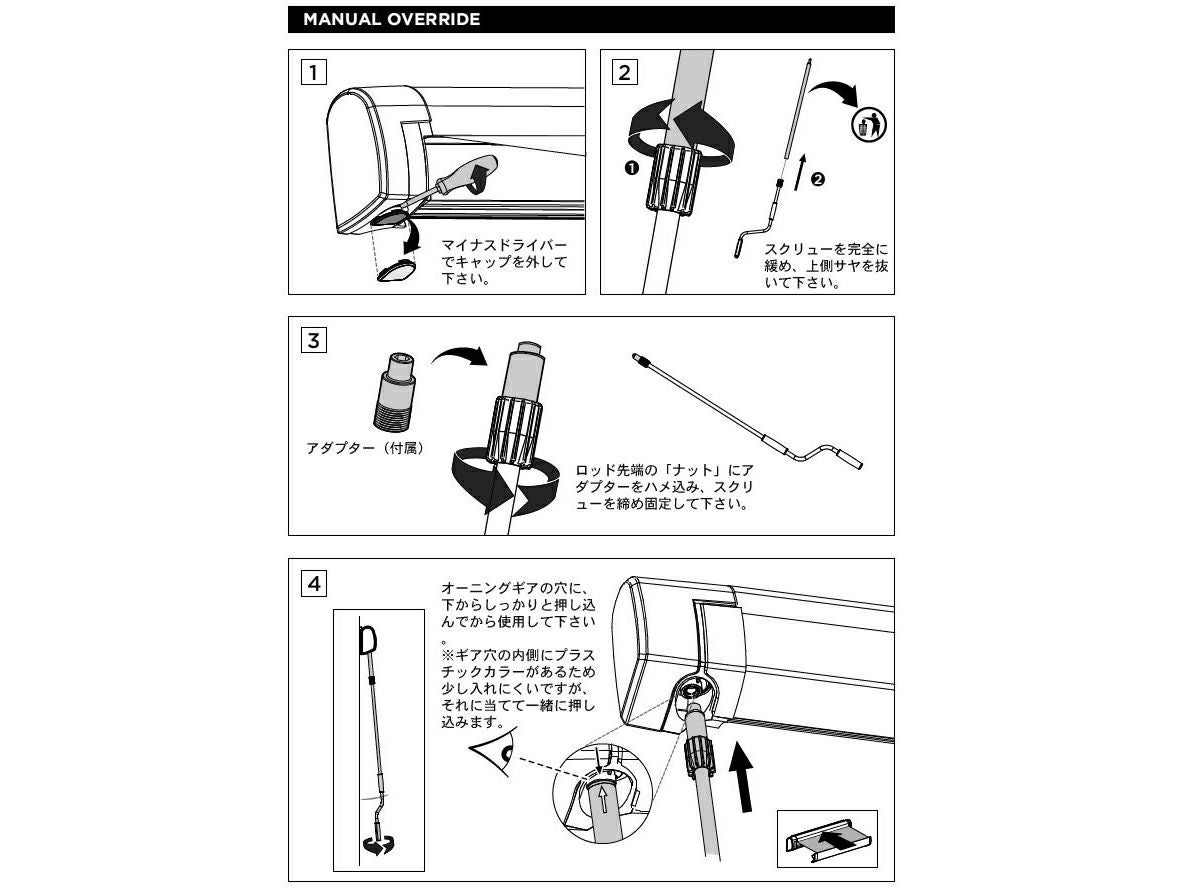 MANUAL OVERRIDE

1

マイナスドライバーでキャップを外して下さい。

2

❶

❷

スクリューを完全に緩め、上側サヤを抜いて下さい。

3

アダプター（付属）

ロッド先端の「ナット」にアダプターをハメ込み、スクリューを締め固定して下さい。

4

オーニングギアの穴に、下からしっかりと押し込んでから使用して下さい。
※ギア穴の内側にプラスチックカラーがあるため少し入れにくいですが、それに当てて一緒に押し込みます。