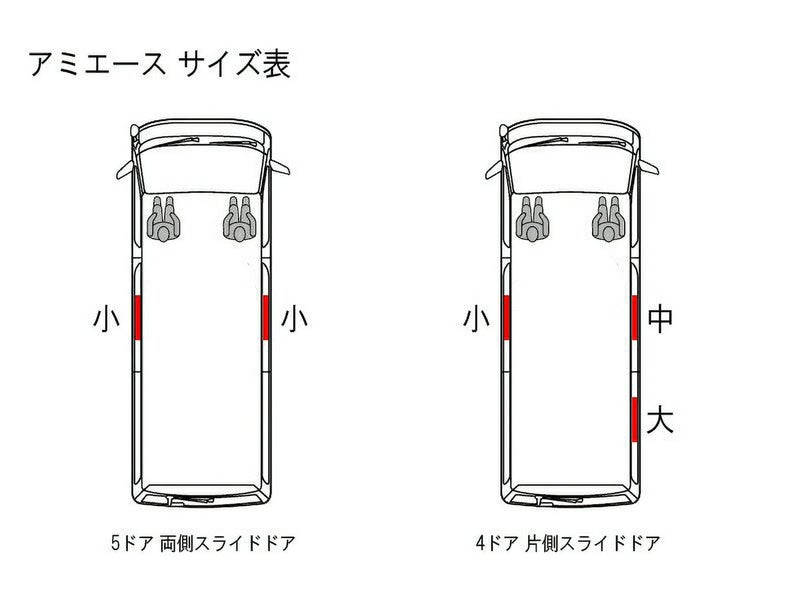 アミエース サイズ表

小

小

5ドア 両側スライドドア

小

中

大

4ドア 片側スライドドア